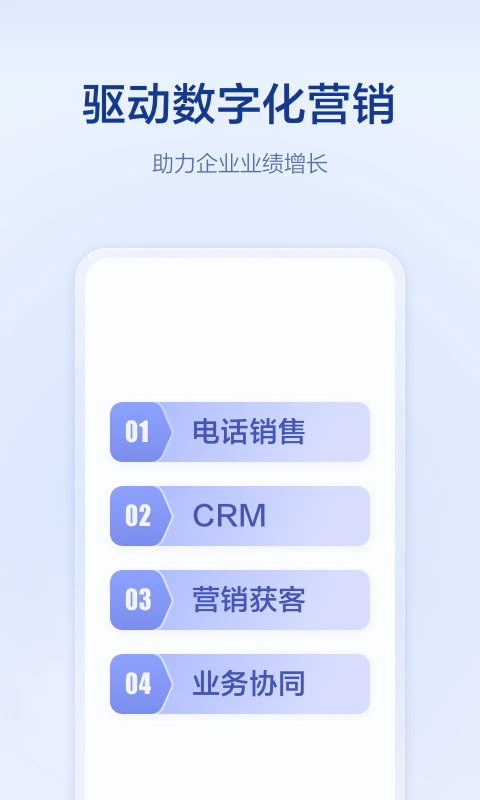 驱动数字化营销

助力企业业绩增长

01 电话销售

02 CRM

03 营销获客

04 业务协同